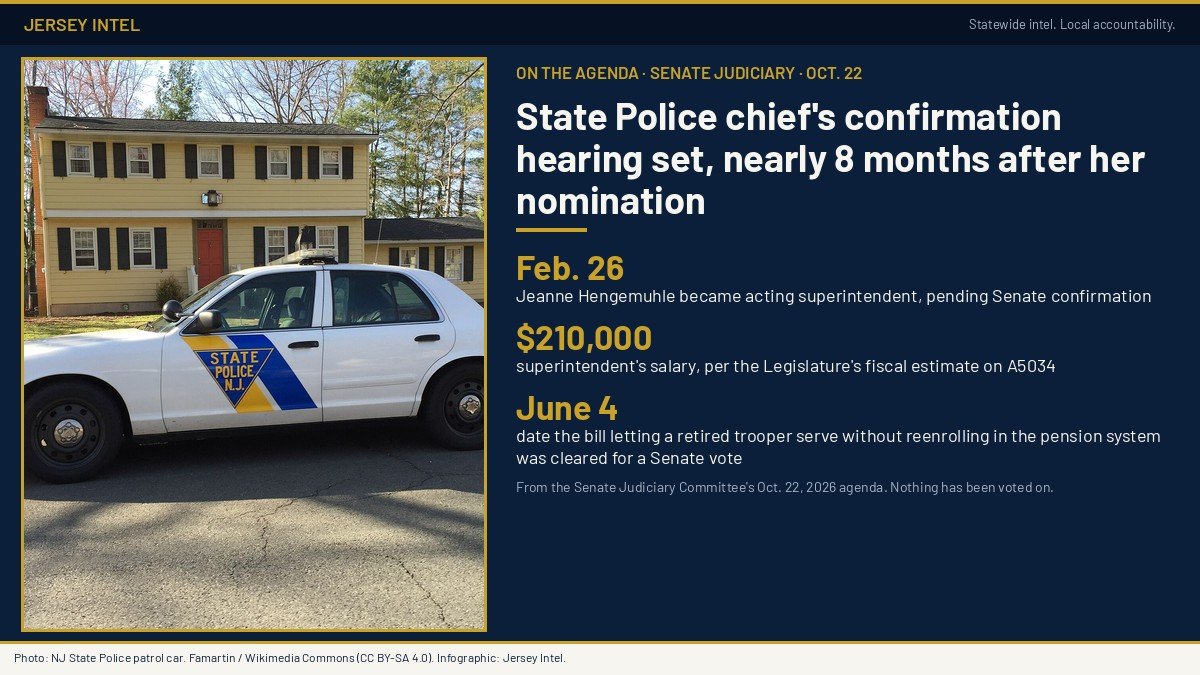 JERSEY INTEL

Statewide intel. Local accountability.

STATE
POLICE
N.J.

ON THE AGENDA · SENATE JUDICIARY · OCT. 22

State Police chief's confirmation hearing set, nearly 8 months after her nomination

Feb. 26

Jeanne Hengemuhle became acting superintendent, pending Senate confirmation

$210,000

superintendent's salary, per the Legislature's fiscal estimate on A5034

June 4

date the bill letting a retired trooper serve without reenrolling in the pension system was cleared for a Senate vote

From the Senate Judiciary Committee's Oct. 22, 2026 agenda. Nothing has been voted on.

Photo: NJ State Police patrol car. Famartin / Wikimedia Commons (CC BY-SA 4.0). Infographic: Jersey Intel.