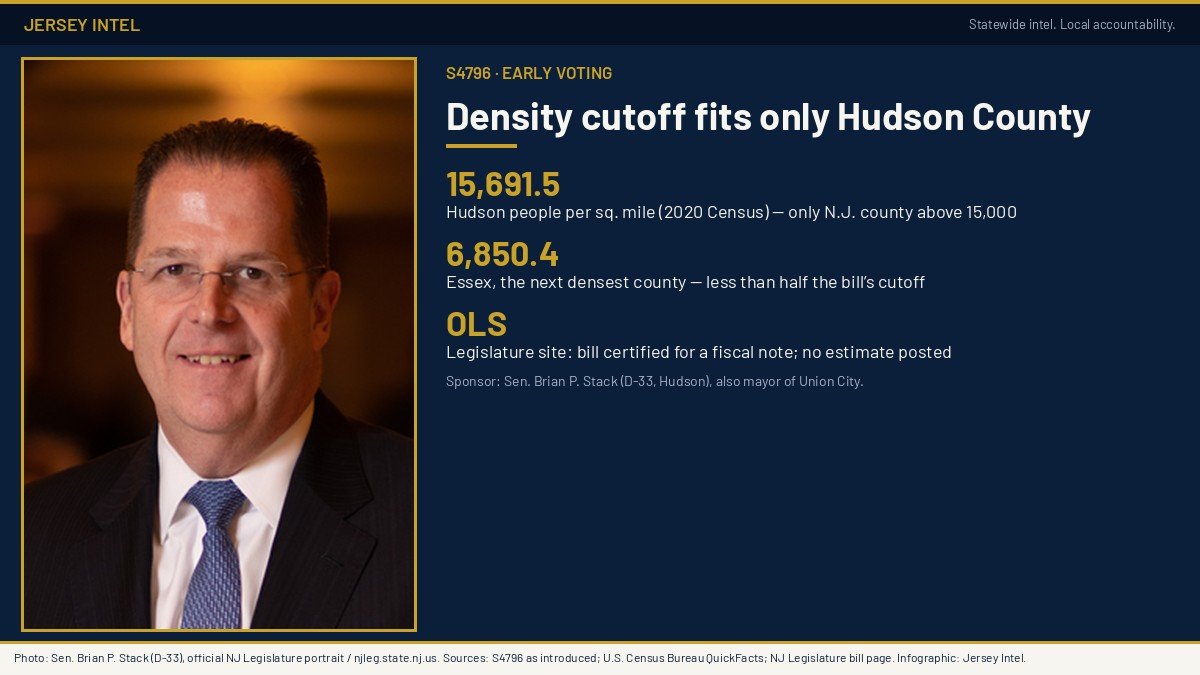 JERSEY INTEL

Statewide intel. Local accountability.

S4796 · EARLY VOTING

Density cutoff fits only Hudson County

15,691.5

Hudson people per sq. mile (2020 Census) — only N.J. county above 15,000

6,850.4

Essex, the next densest county — less than half the bill's cutoff

OLS

Legislature site: bill certified for a fiscal note; no estimate posted

Sponsor: Sen. Brian P. Stack (D-33, Hudson), also mayor of Union City.

Photo: Sen. Brian P. Stack (D-33), official NJ Legislature portrait / njleg.state.nj.us. Sources: S4796 as introduced; U.S. Census Bureau QuickFacts; NJ Legislature bill page. Infographic: Jersey Intel.