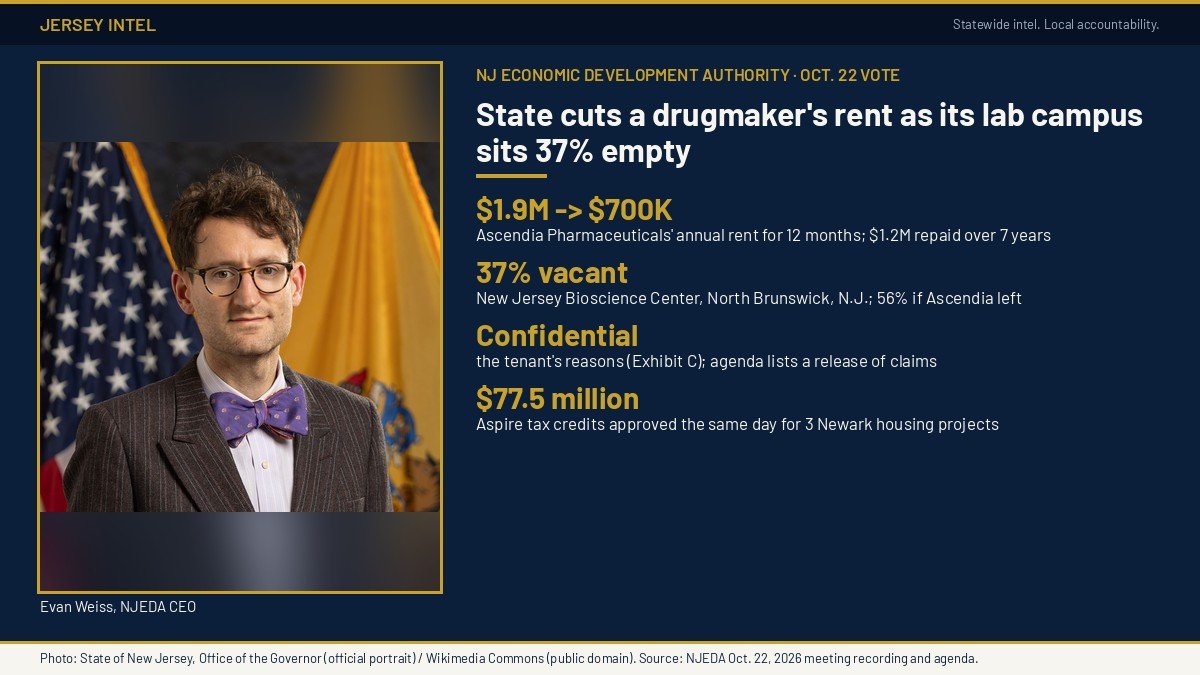 JERSEY INTEL

Statewide intel. Local accountability.

Evan Weiss, NJEDA CEO

NJ ECONOMIC DEVELOPMENT AUTHORITY · OCT. 22 VOTE

State cuts a drugmaker's rent as its lab campus sits 37% empty

$1.9M -> $700K

Ascendia Pharmaceuticals' annual rent for 12 months; $1.2M repaid over 7 years

37% vacant

New Jersey Bioscience Center, North Brunswick, N.J.; 56% if Ascendia left

Confidential

the tenant's reasons (Exhibit C); agenda lists a release of claims

$77.5 million

Aspire tax credits approved the same day for 3 Newark housing projects

Photo: State of New Jersey, Office of the Governor (official portrait) / Wikimedia Commons (public domain). Source: NJEDA Oct. 22, 2026 meeting recording and agenda.