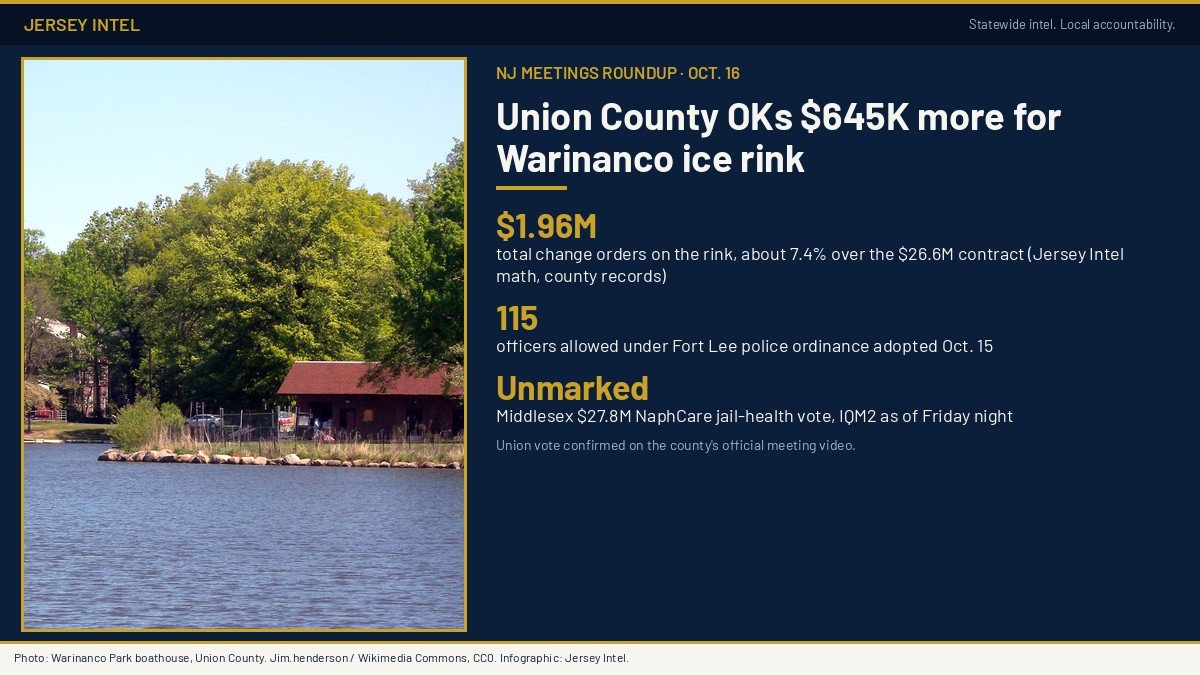 JERSEY INTEL

Statewide intel. Local accountability.

NJ MEETINGS ROUNDUP · OCT. 16

Union County OKs $645K more for Warinanco ice rink

$1.96M

total change orders on the rink, about 7.4% over the $26.6M contract (Jersey Intel math, county records)

115

officers allowed under Fort Lee police ordinance adopted Oct. 15

Unmarked

Middlesex $27.8M NaphCare jail-health vote, IQM2 as of Friday night

Union vote confirmed on the county's official meeting video.

Photo: Warinanco Park boathouse, Union County. Jim.henderson / Wikimedia Commons, CC0. Infographic: Jersey Intel.