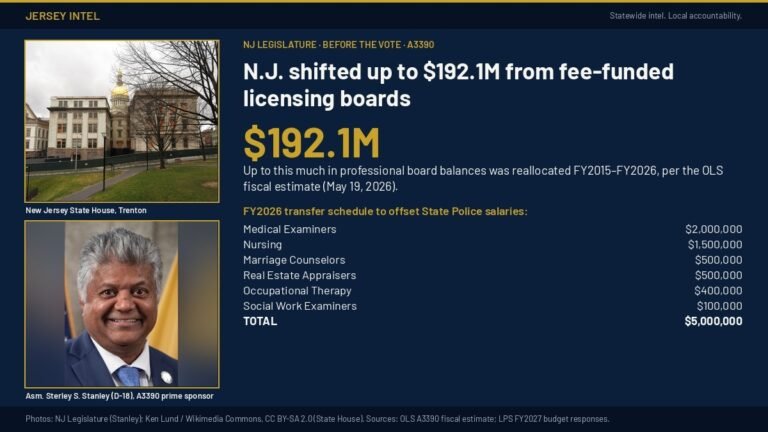 JERSEY INTEL

Statewide intel. Local accountability.

New Jersey State House, Trenton

Asm. Sterley S. Stanley (D-18), A3390 prime sponsor

NJ LEGISLATURE · BEFORE THE VOTE · A3390

N.J. shifted up to $192.1M from fee-funded licensing boards

$192.1M

Up to this much in professional board balances was reallocated FY2015–FY2026, per the OLS fiscal estimate (May 19, 2026).

FY2026 transfer schedule to offset State Police salaries:

Medical Examiners $2,000,000
Nursing $1,500,000
Marriage Counselors $500,000
Real Estate Appraisers $500,000
Occupational Therapy $400,000
Social Work Examiners $100,000
TOTAL $5,000,000

Photos: NJ Legislature (Stanley); Ken Lund / Wikimedia Commons, CC BY-SA 2.0 (State House). Sources: OLS A3390 fiscal estimate; LPS FY2027 budget responses.