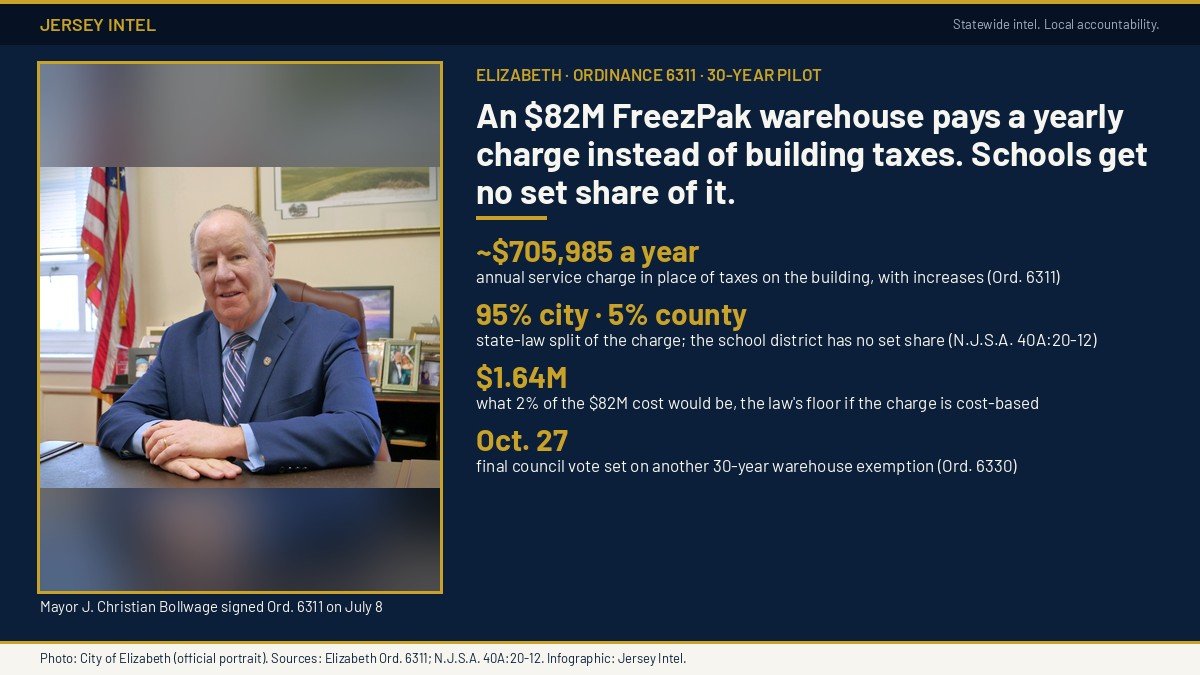 JERSEY INTEL

Statewide intel. Local accountability.

Mayor J. Christian Bollwage signed Ord. 6311 on July 8

ELIZABETH · ORDINANCE 6311 · 30-YEAR PILOT

An $82M FreezPak warehouse pays a yearly charge instead of building taxes. Schools get no set share of it.

~$705,985 a year

annual service charge in place of taxes on the building, with increases (Ord. 6311)

95% city · 5% county

state-law split of the charge; the school district has no set share (N.J.S.A. 40A:20-12)

$1.64M

what 2% of the $82M cost would be, the law's floor if the charge is cost-based

Oct. 27

final council vote set on another 30-year warehouse exemption (Ord. 6330)

Photo: City of Elizabeth (official portrait). Sources: Elizabeth Ord. 6311; N.J.S.A. 40A:20-12. Infographic: Jersey Intel.