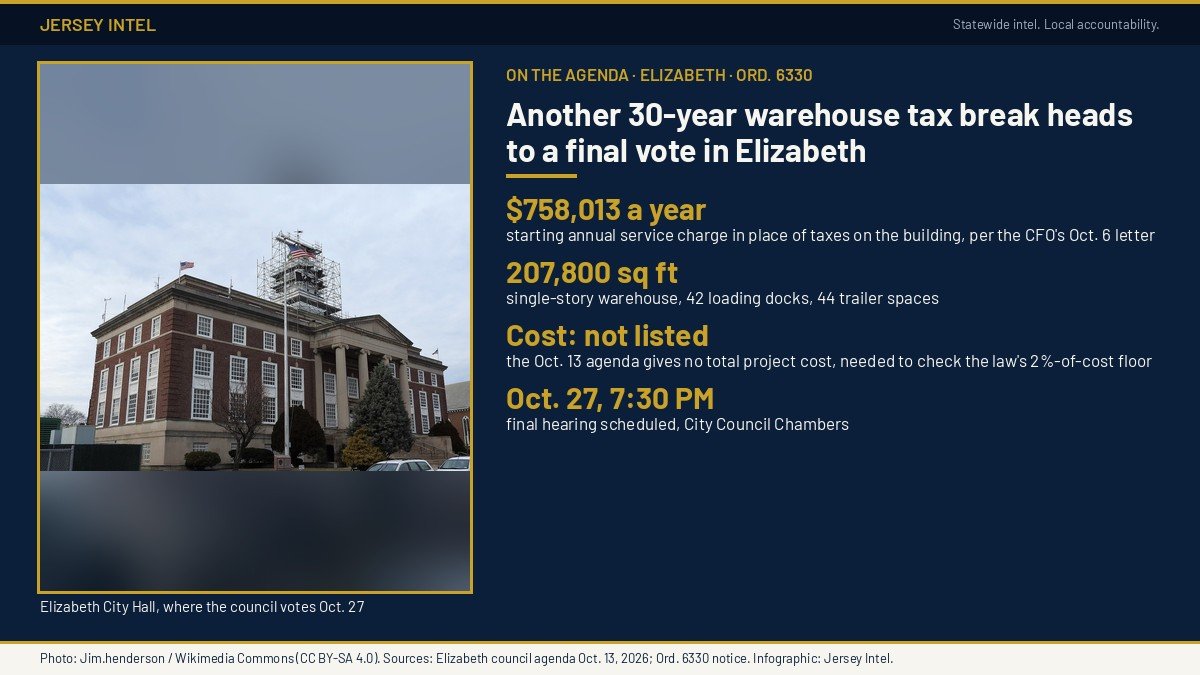 JERSEY INTEL

Statewide intel. Local accountability.

Elizabeth City Hall, where the council votes Oct. 27

ON THE AGENDA · ELIZABETH · ORD. 6330

Another 30-year warehouse tax break heads to a final vote in Elizabeth

$758,013 a year

starting annual service charge in place of taxes on the building, per the CFO's Oct. 6 letter

207,800 sq ft

single-story warehouse, 42 loading docks, 44 trailer spaces

Cost: not listed

the Oct. 13 agenda gives no total project cost, needed to check the law's 2%-of-cost floor

Oct. 27, 7:30 PM

final hearing scheduled, City Council Chambers

Photo: Jim.henderson / Wikimedia Commons (CC BY-SA 4.0). Sources: Elizabeth council agenda Oct. 13, 2026; Ord. 6330 notice. Infographic: Jersey Intel.